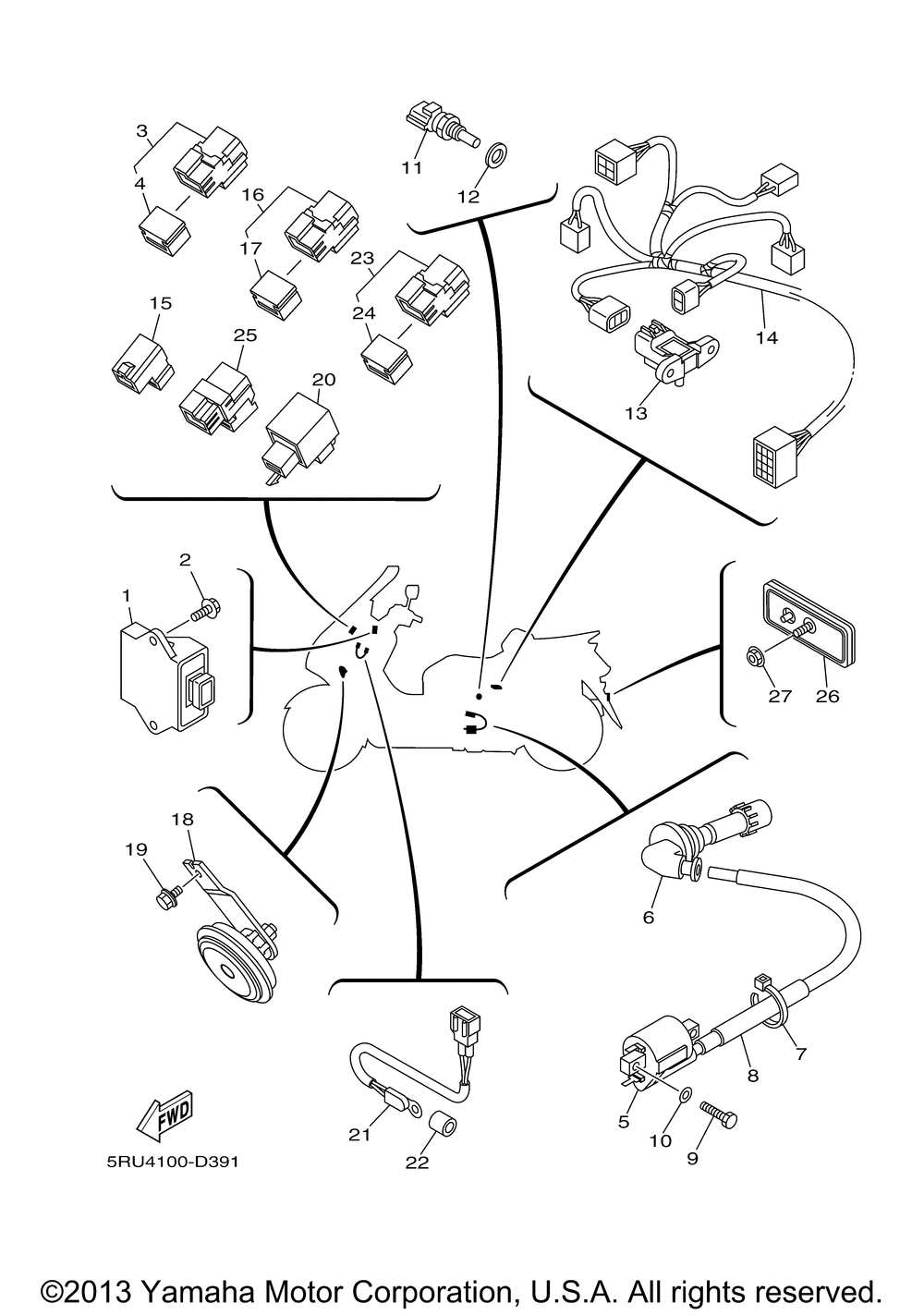 3
4
16
17
23
24
15
25
20
11
12
14
13
2
1
27
26
18
19
6
7
8
5
10
9
21
22
FWD
5RU4100-D391

©2013 Yamaha Motor Corporation, U.S.A. All rights reserved.