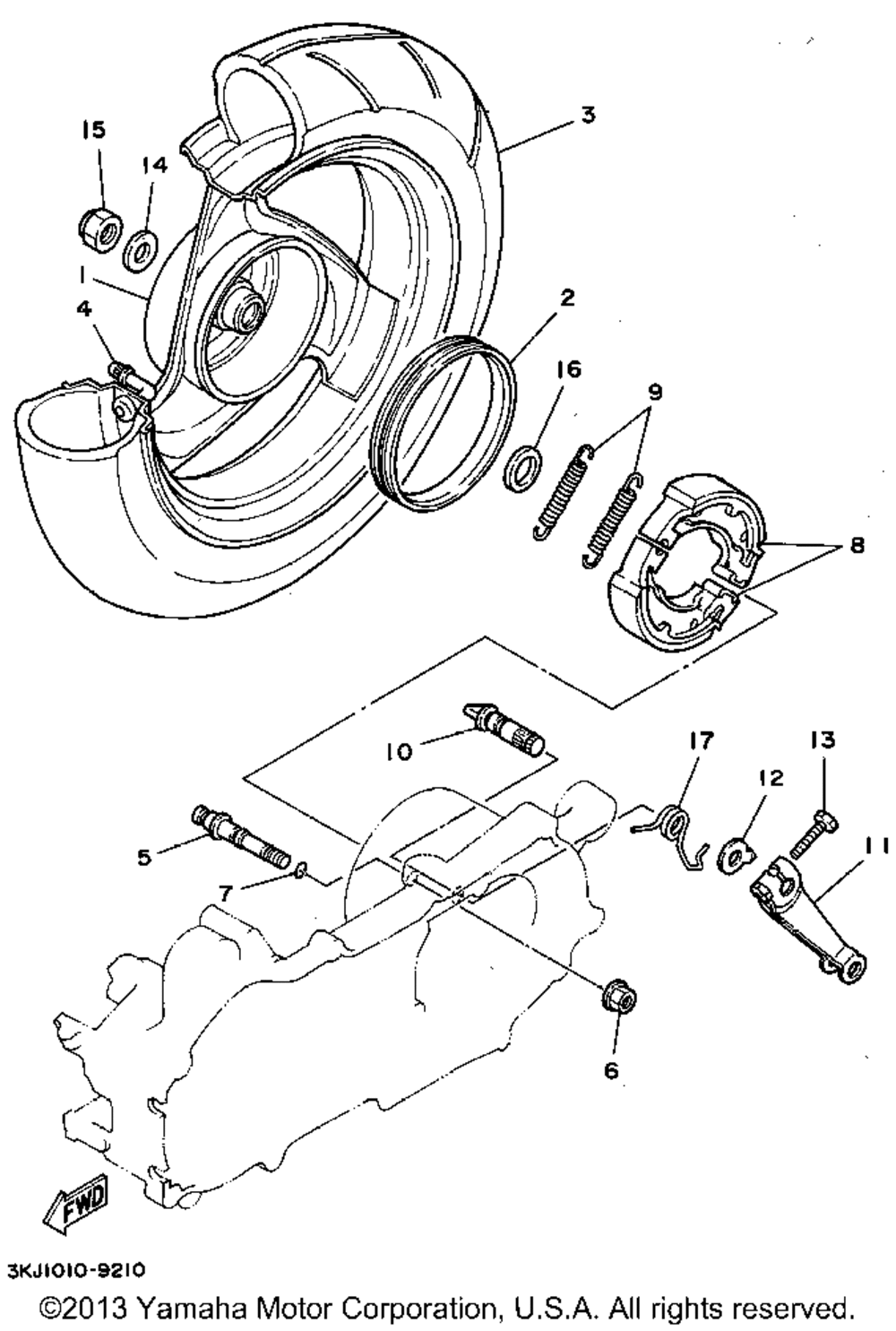 15
14
3
1
4
2
16
9
8
10
17
13
12
11
5
7
6
FWD
3KJ1010-9210
©2013 Yamaha Motor Corporation, U.S.A. All rights reserved.