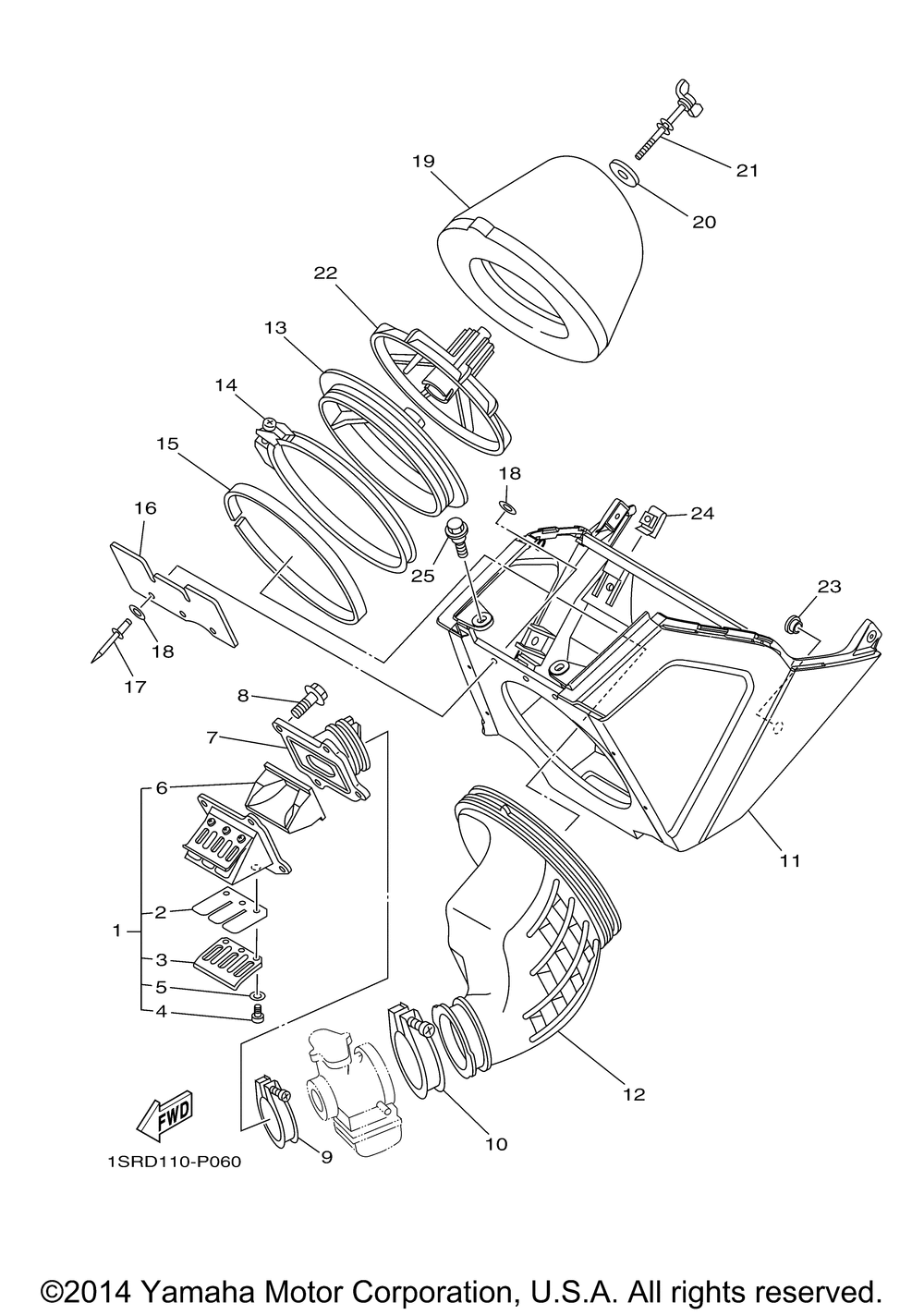 21

19

20

22

13

14

15

18

24

16

25

23

18

17

8

7

6

11

2

1

3

5

4

12

FWD

10

9

1SRD110-P060

©2014 Yamaha Motor Corporation, U.S.A. All rights reserved.