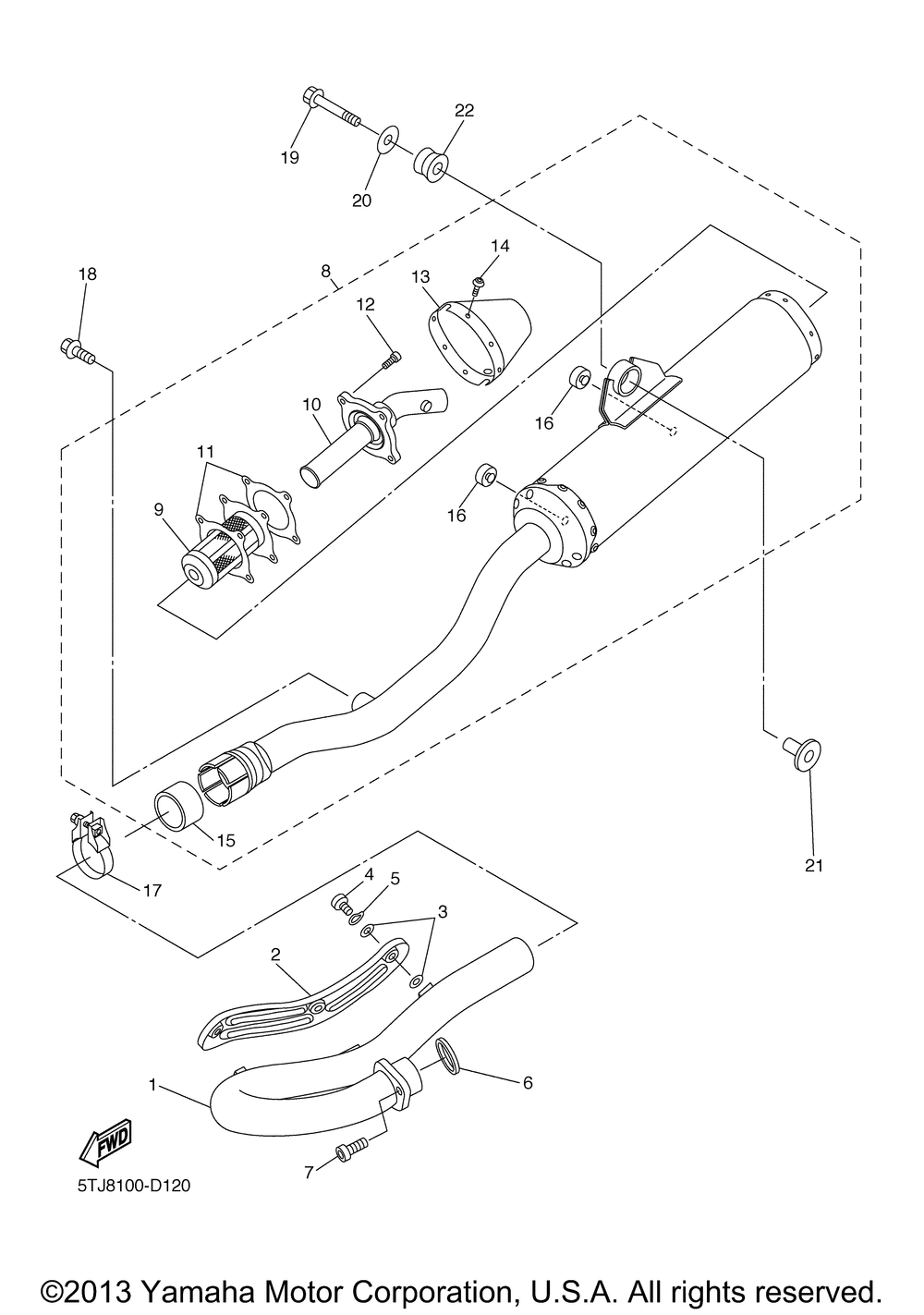 19
22
20
18
8
14
13
12
10
16
11
9
16
15
17
21
4
5
3
2
1
6
7
FWD
5TJ8100-D120

©2013 Yamaha Motor Corporation, U.S.A. All rights reserved.