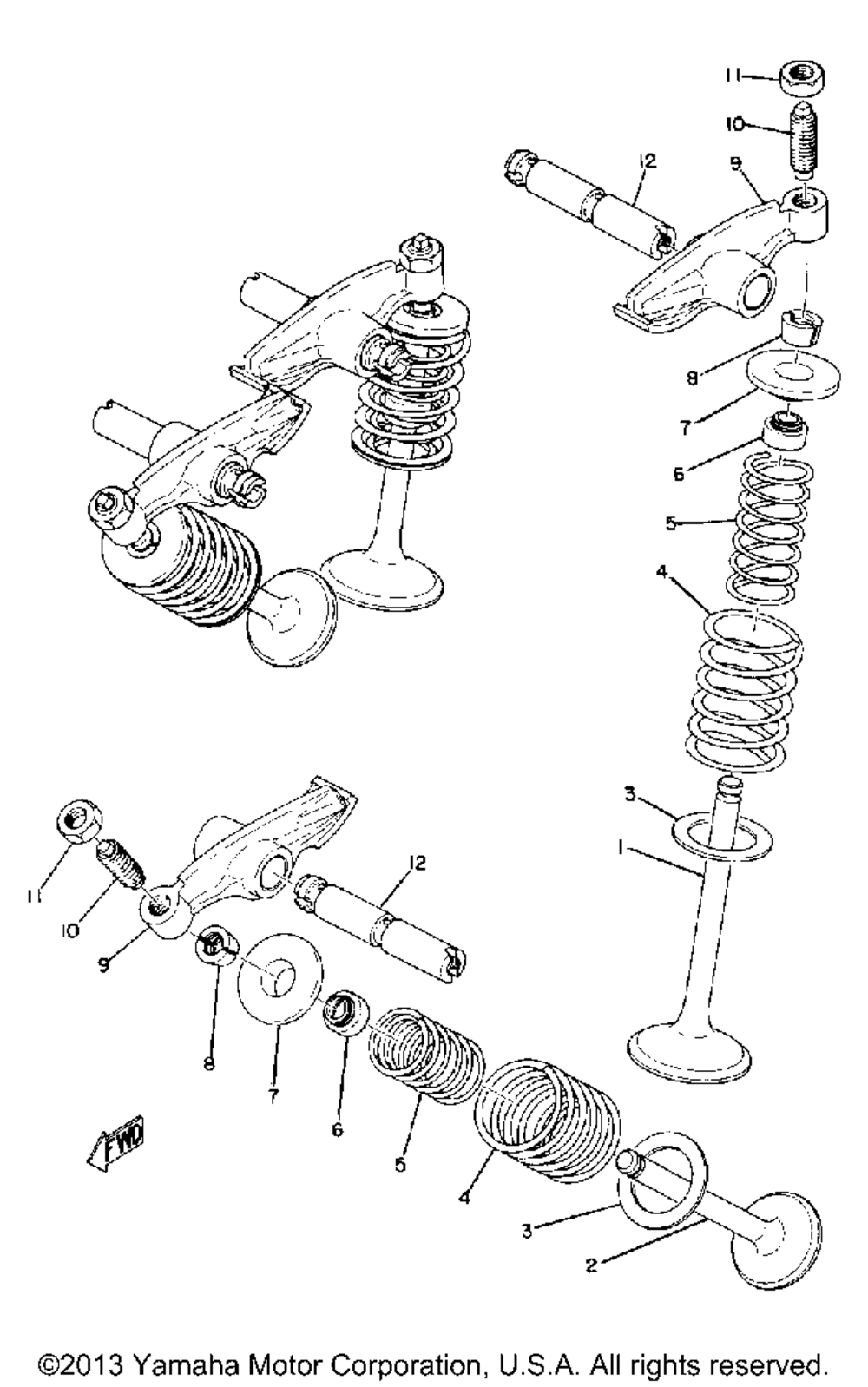 11
10
12
9
8
7
6
5
4
3
1
11
10
9
12
8
7
6
5
4
3
2
FWD

©2013 Yamaha Motor Corporation, U.S.A. All rights reserved.