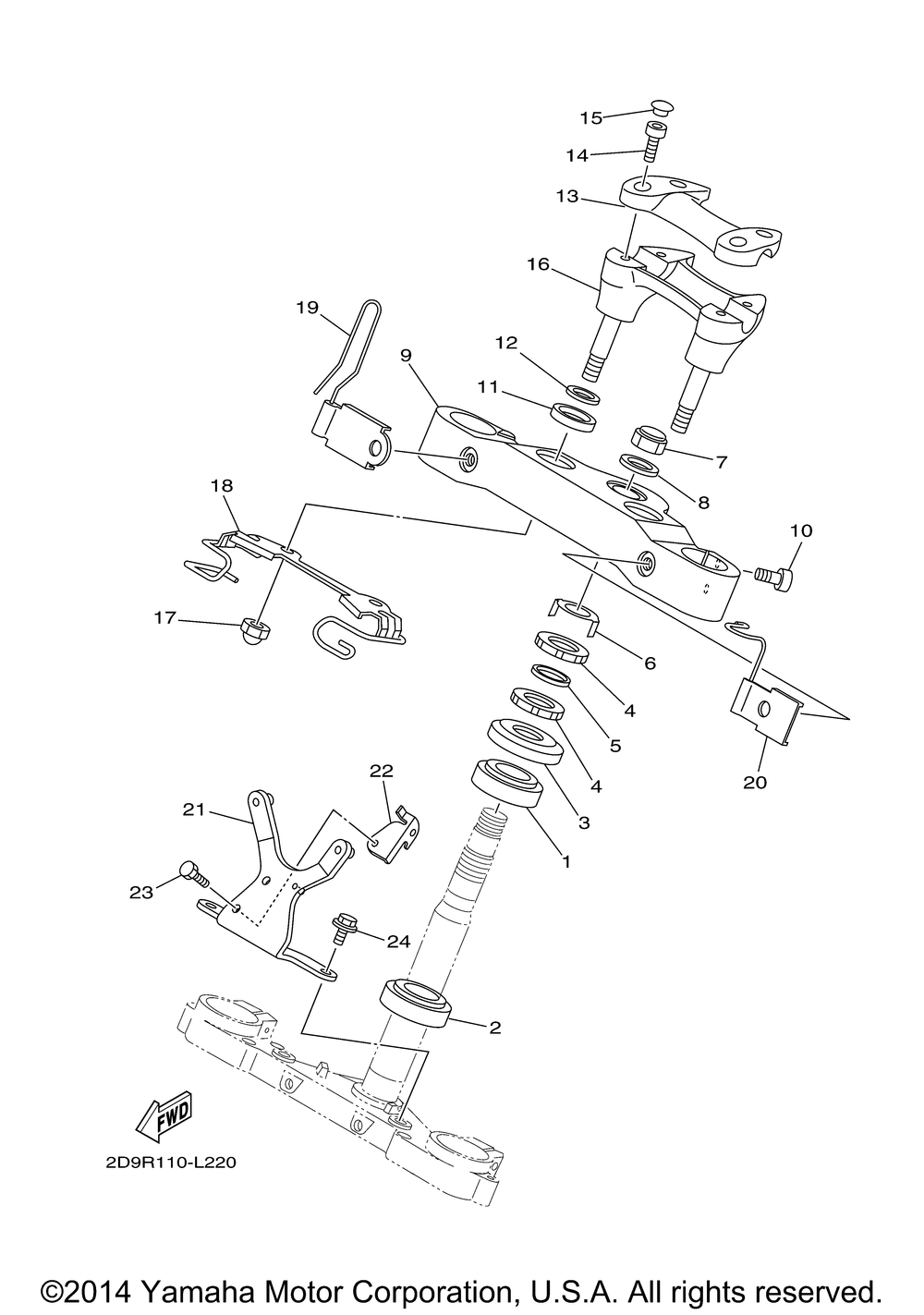 15
14
13
16
19
12
9
11
7
8
18
10
17
6
4
5
4
20
3
22
21
1
23
24
2
FWD
2D9R110-L220

©2014 Yamaha Motor Corporation, U.S.A. All rights reserved.