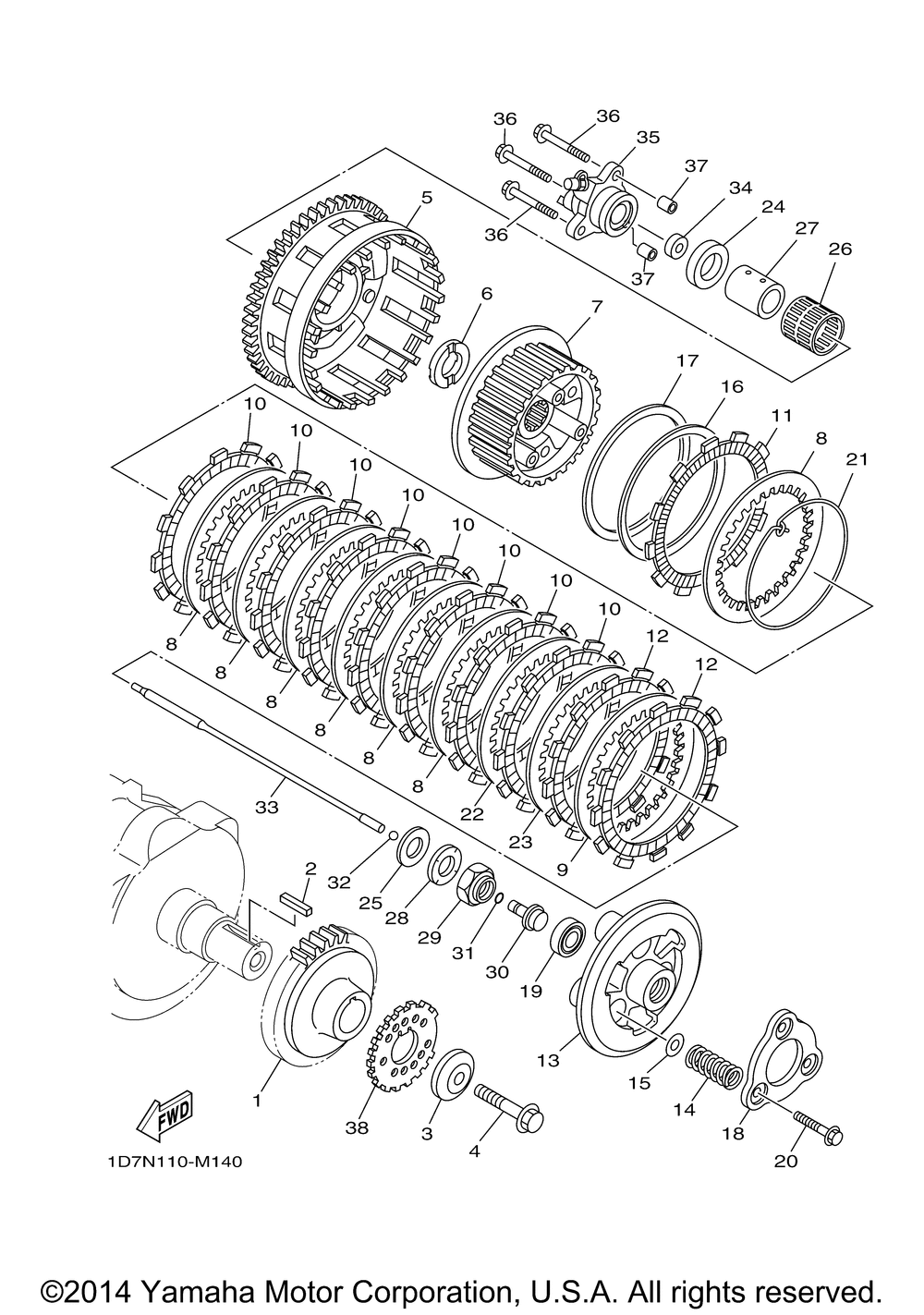 36
36
35
37
34
24
27
26
36
37
5
6
7
17
16
11
8
21
10
10
10
10
10
10
10
10
12
12
8
8
8
8
8
8
22
23
9
33
2
32
25
28
29
31
30
19
13
15
14
18
20
1
38
3
4
FWD
1D7N110-M140
©2014 Yamaha Motor Corporation, U.S.A. All rights reserved.