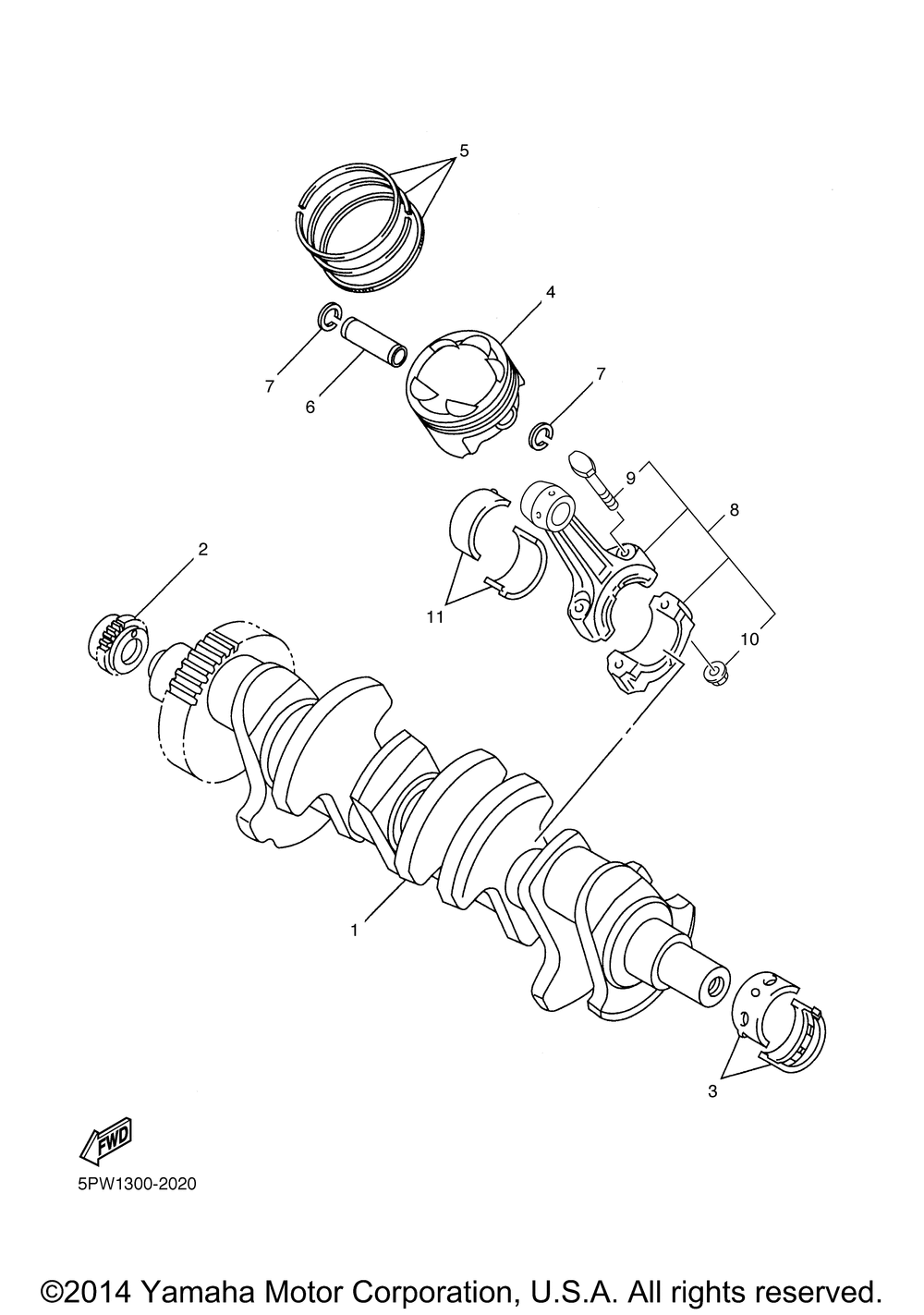 5

4

7

6

7

9

8

2

11

10

1

3

FWD

5PW1300-2020

©2014 Yamaha Motor Corporation, U.S.A. All rights reserved.