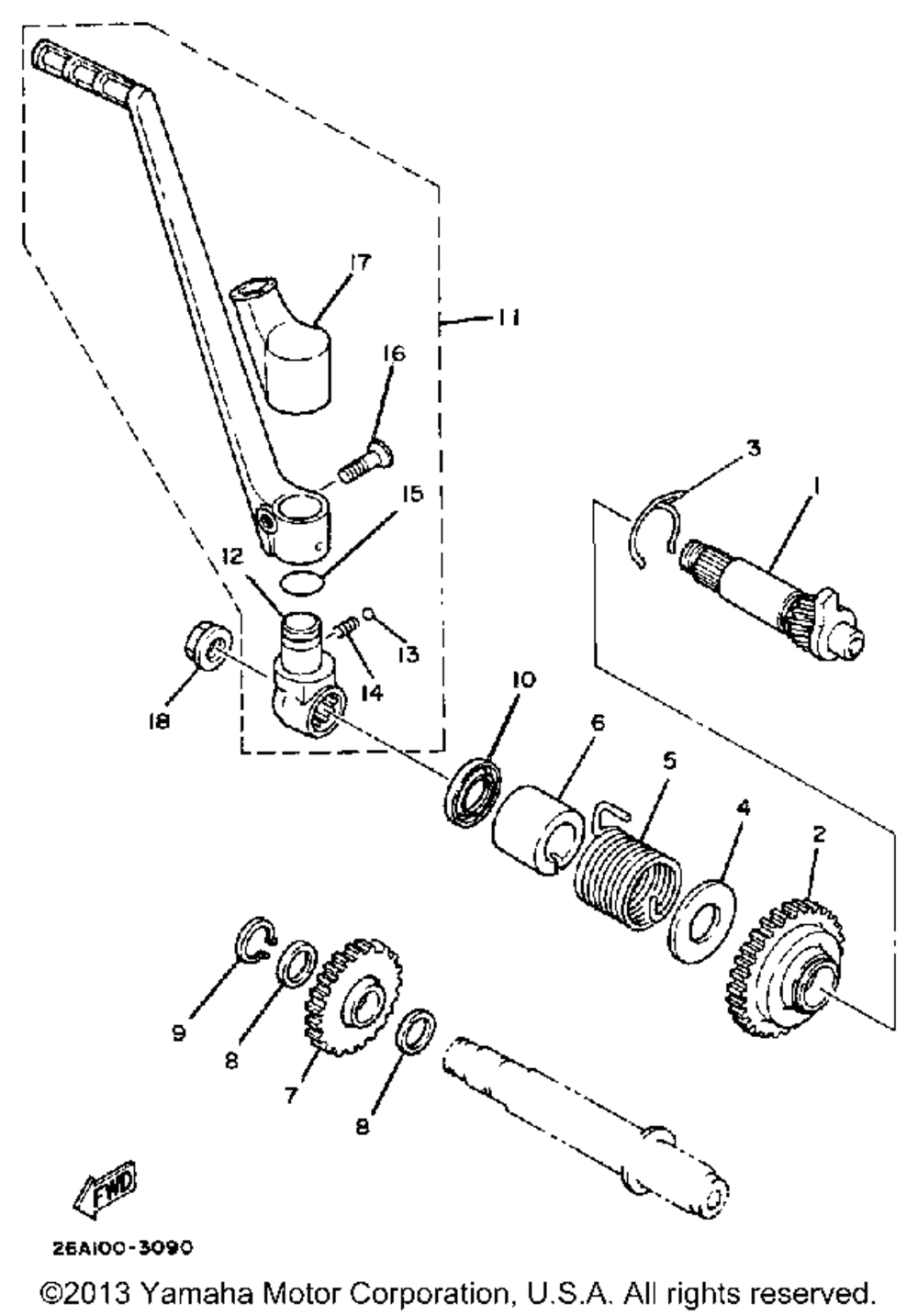 17
11
16
3
1
15
12
13
14
18
10
6
5
4
2
9
8
7
8
FWD
26A100-3090
©2013 Yamaha Motor Corporation, U.S.A. All rights reserved.