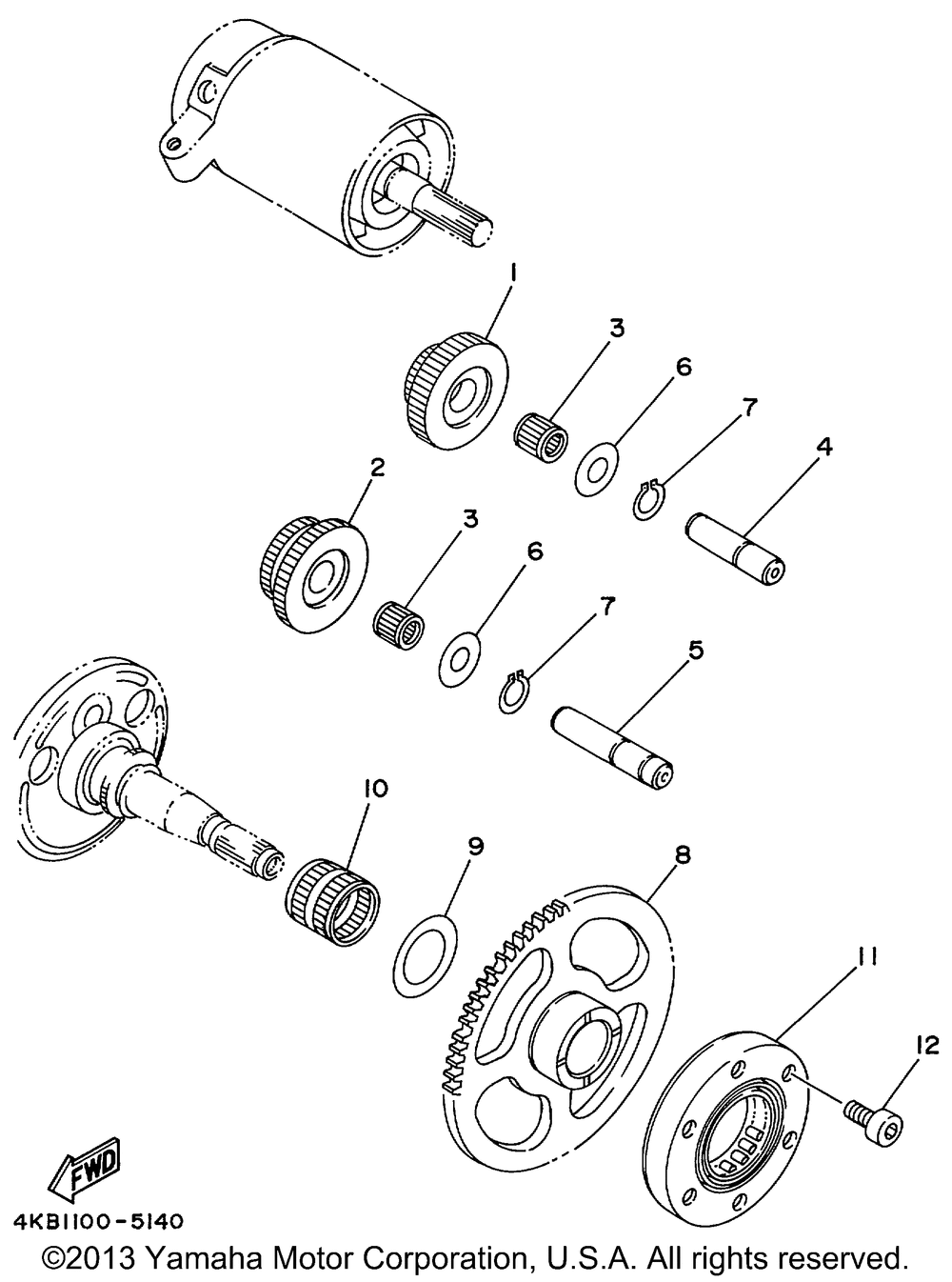 1
3
6
7
4
2
3
6
7
5
10
9
8
11
12
FWD
4KB1100-5140
©2013 Yamaha Motor Corporation, U.S.A. All rights reserved.