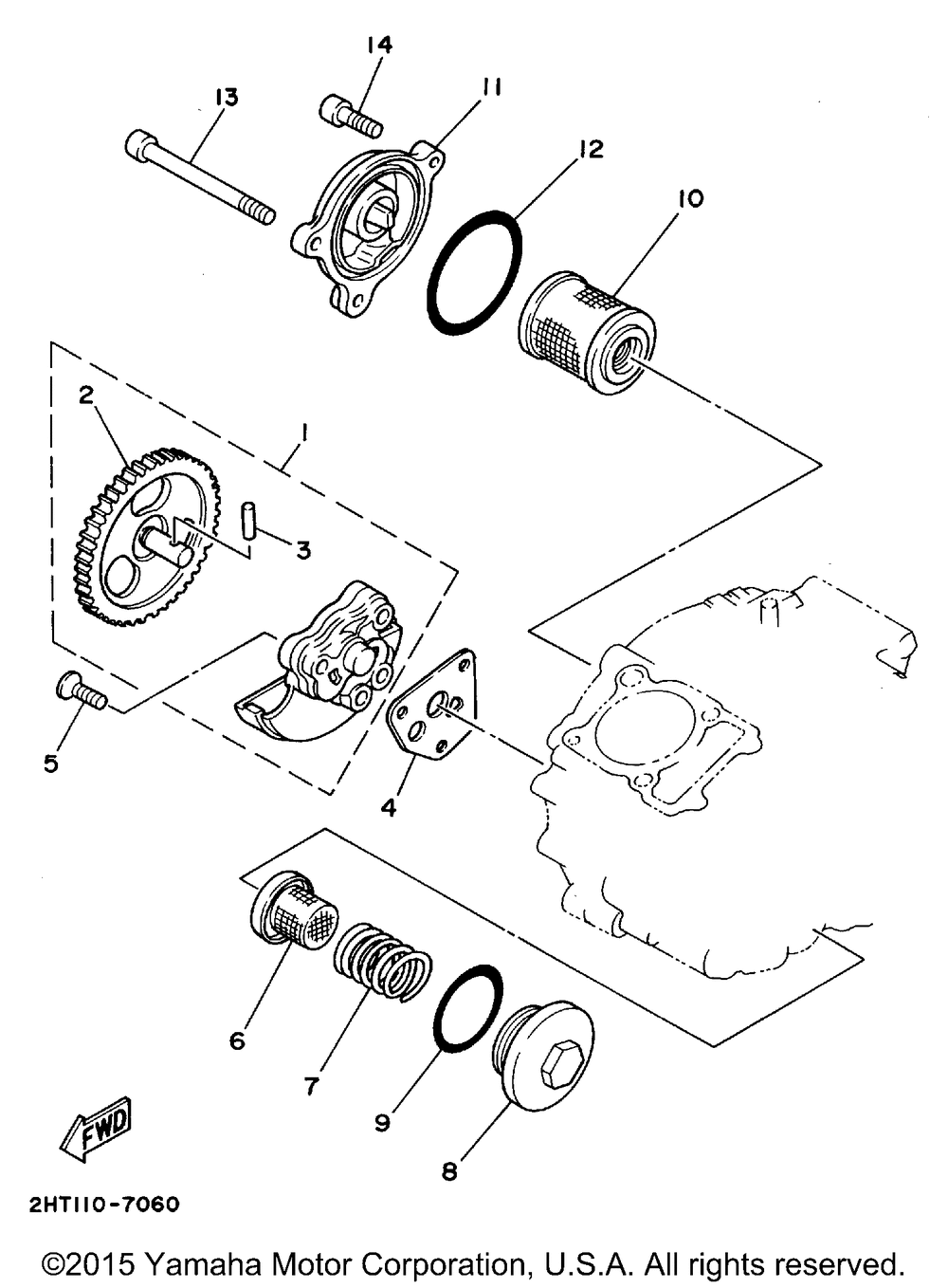 14
13
11
12
10
2
1
3
5
4
6
7
9
8
FWD
2HT110-7060

©2015 Yamaha Motor Corporation, U.S.A. All rights reserved.