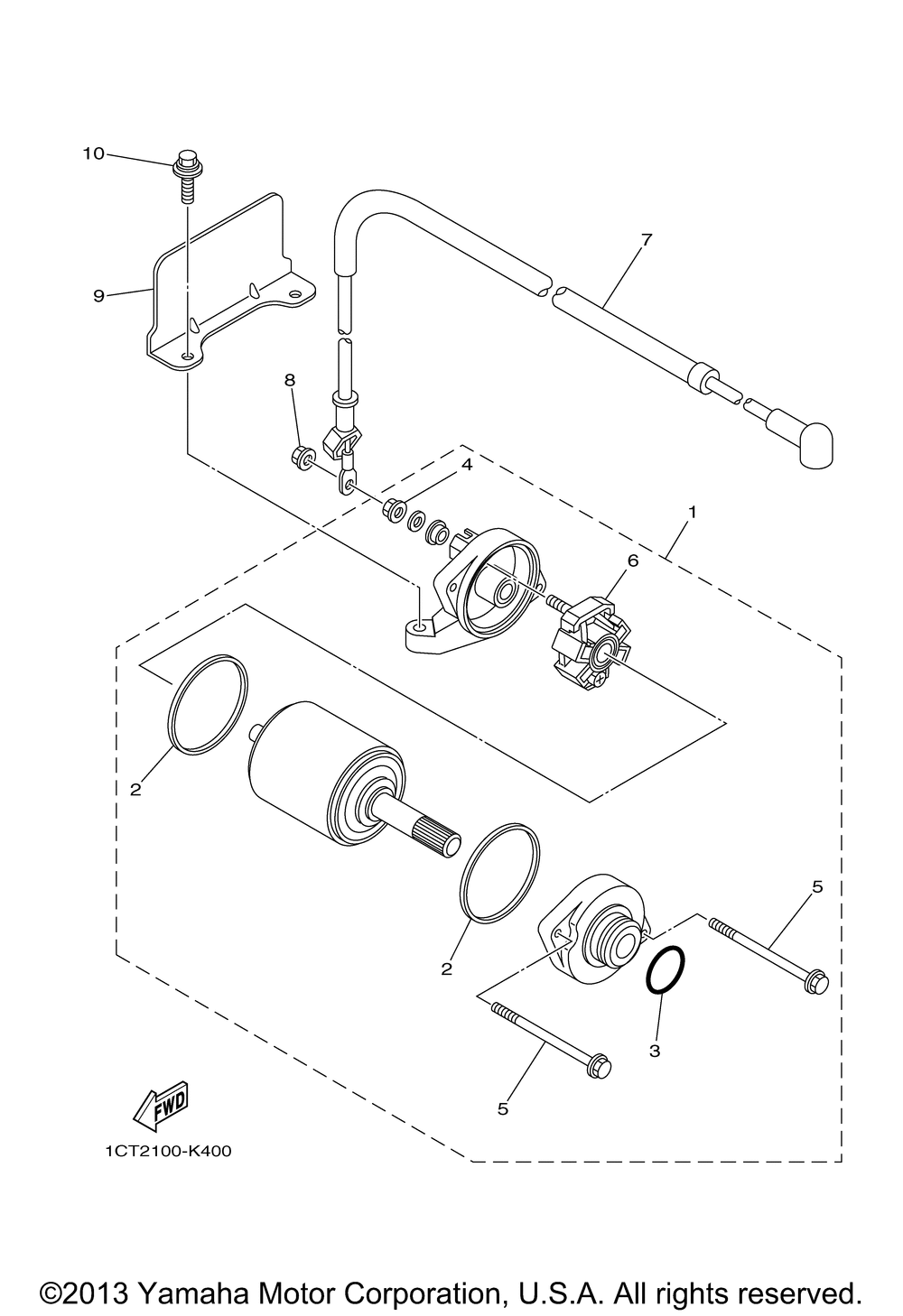 10
9
7
8
4
1
6
2
2
5
3
5
FWD
1CT2100-K400

©2013 Yamaha Motor Corporation, U.S.A. All rights reserved.