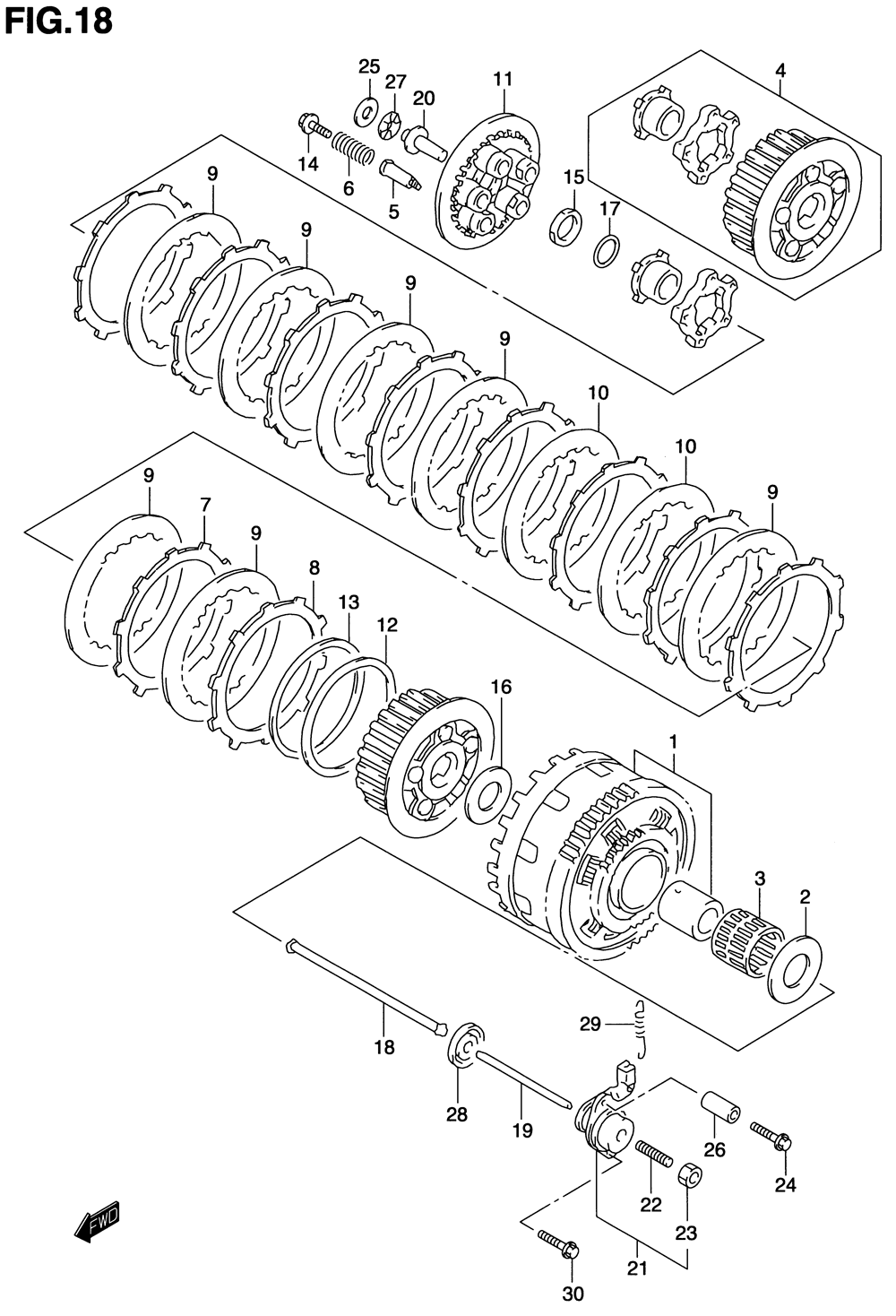 FIG.18

25
27
20
11
4
14
6
5
15
17
9
9
9
9
10
10
9
9
7
9
8
13
12
16
1
3
2
18
29
28
19
26
24
22
23
21
30
FWD