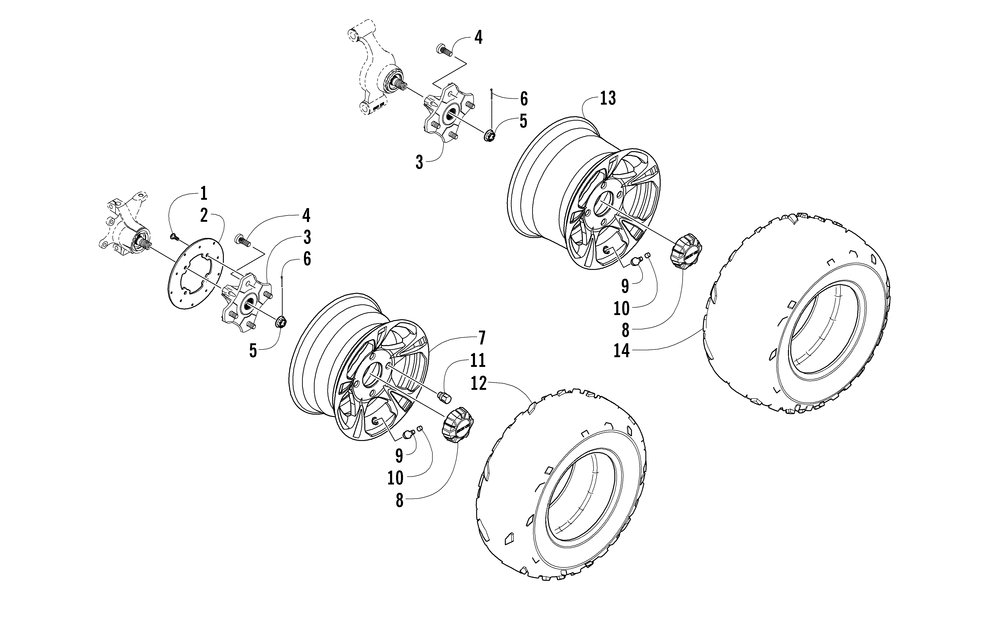 4
6
5
3
13
1
2
4
3
6
5
9
10
8
14
7
11
12
9
10
8